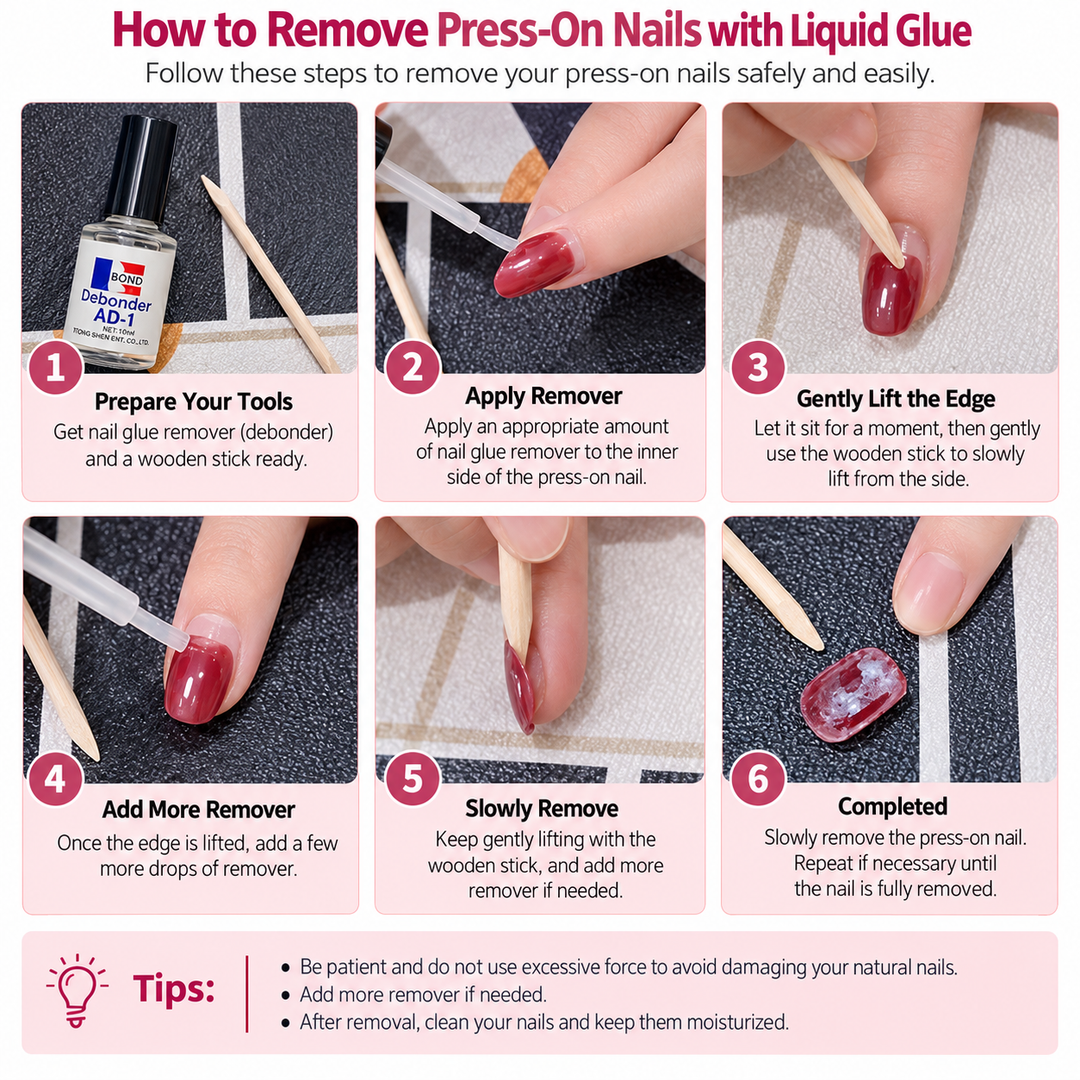 How to Remove Press-On Nails with Liquid Glue

Follow these steps to remove your press-on nails safely and easily.

BOND
Debonder
AD-1
NET: 10ml
TTONG SHEN ENT. CO., LTD.

1
Prepare Your Tools
Get nail glue remover (debonder) and a wooden stick ready.

2
Apply Remover
Apply an appropriate amount of nail glue remover to the inner side of the press-on nail.

3
Gently Lift the Edge
Let it sit for a moment, then gently use the wooden stick to slowly lift from the side.

4
Add More Remover
Once the edge is lifted, add a few more drops of remover.

5
Slowly Remove
Keep gently lifting with the wooden stick, and add more remover if needed.

6
Completed
Slowly remove the press-on nail. Repeat if necessary until the nail is fully removed.

Tips:
• Be patient and do not use excessive force to avoid damaging your natural nails.
• Add more remover if needed.
• After removal, clean your nails and keep them moisturized.